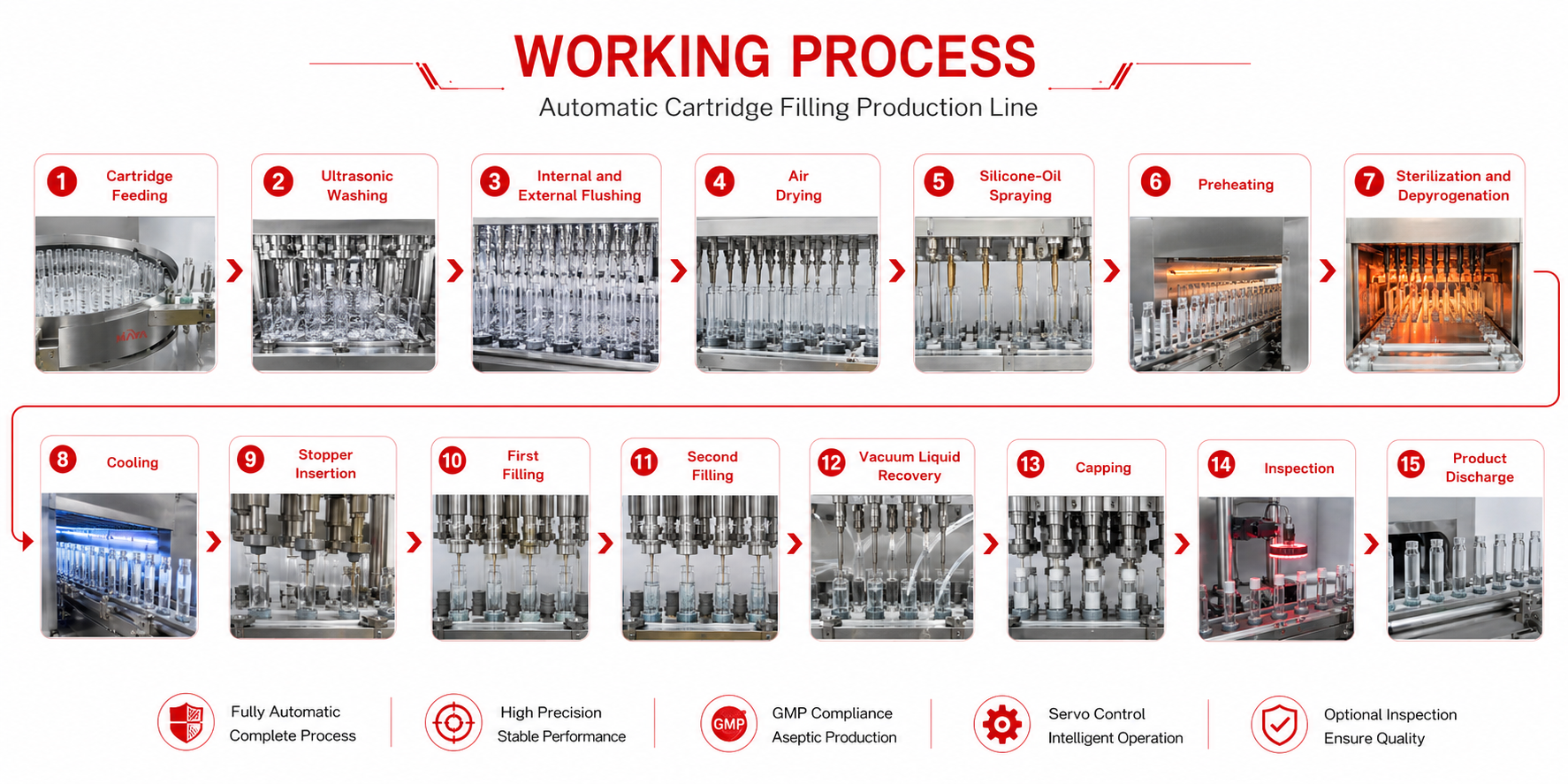 WORKING PROCESS

Automatic Cartridge Filling Production Line

1 Cartridge Feeding

MAYA

2 Ultrasonic Washing

3 Internal and External Flushing

4 Air Drying

5 Silicone-Oil Spraying

6 Preheating

7 Sterilization and Depyrogenation

8 Cooling

9 Stopper Insertion

10 First Filling

11 Second Filling

12 Vacuum Liquid Recovery

13 Capping

14 Inspection

15 Product Discharge

Fully Automatic Complete Process

High Precision Stable Performance

GMP

GMP Compliance Aseptic Production

Servo Control Intelligent Operation

Optional Inspection Ensure Quality